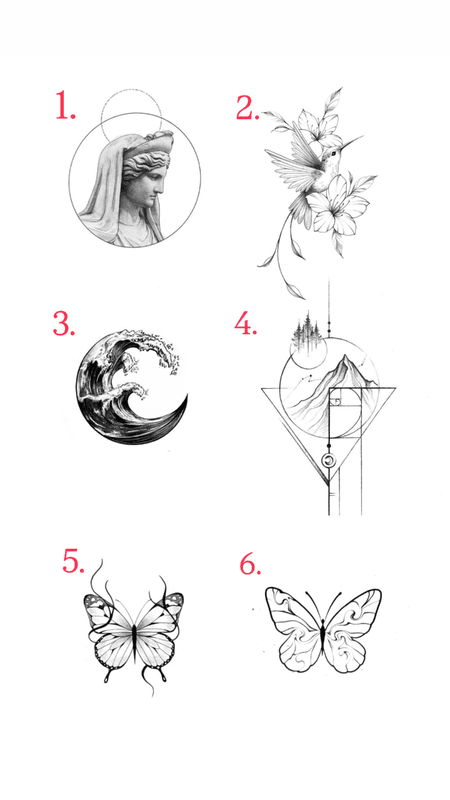 1.

2.

3.

4.

5.

6.